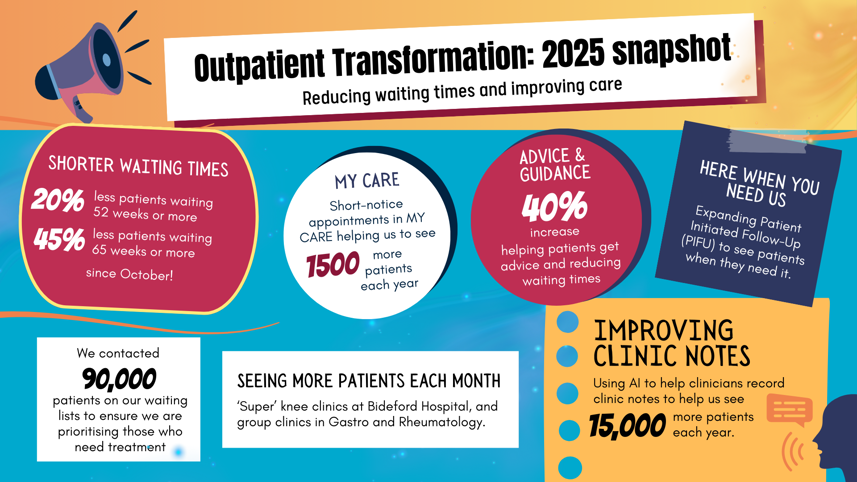 Outpatient Transformation: 2025 snapshot

Reducing waiting times and improving care

SHORTER WAITING TIMES

20% less patients waiting 52 weeks or more

45% less patients waiting 65 weeks or more

since October!

MY CARE

Short-notice appointments in MY CARE helping us to see 1500 more patients each year

ADVICE & GUIDANCE

40% increase helping patients get advice and reducing waiting times

HERE WHEN YOU NEED US

Expanding Patient Initiated Follow-Up (PIFU) to see patients when they need it.

We contacted 90,000 patients on our waiting lists to ensure we are prioritising those who need treatment

SEEING MORE PATIENTS EACH MONTH

'Super' knee clinics at Bideford Hospital, and group clinics in Gastro and Rheumatology.

IMPROVING CLINIC NOTES

Using AI to help clinicians record clinic notes to help us see 15,000 more patients each year.